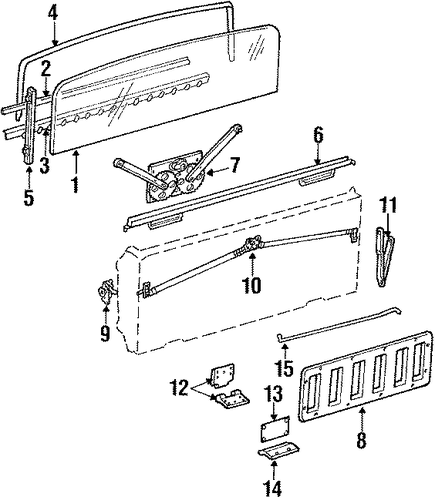 4
2
3
5
1
6
7
11
10
9
15
12
13
8
14