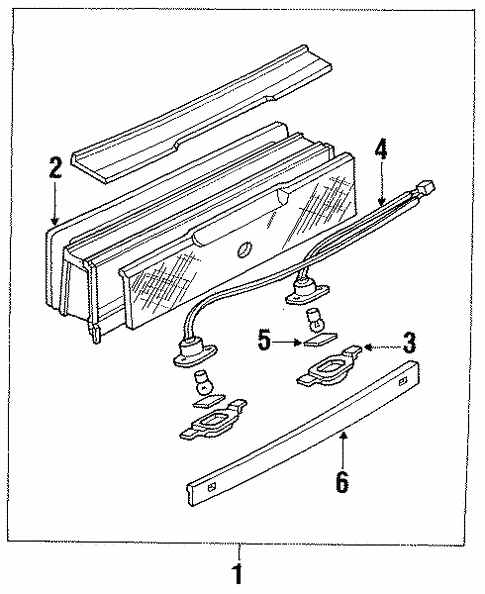 2
4
5
3
6
1