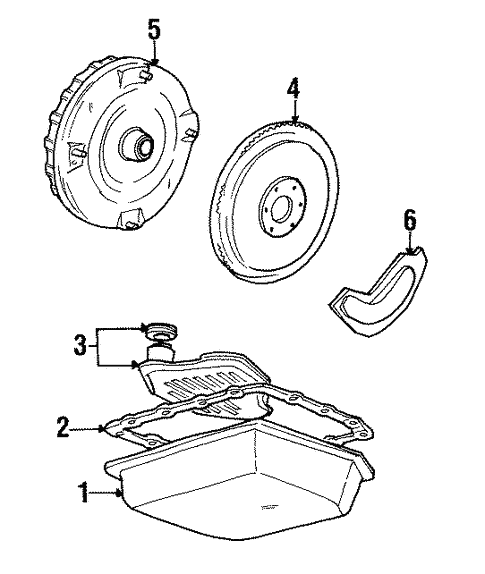 5
4
6
3
2
1