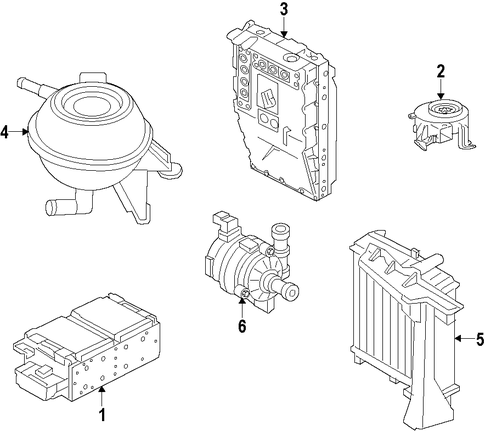 3
2
4
6
5
1