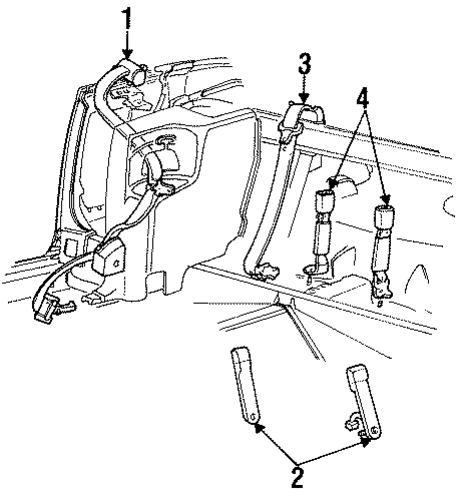 1
3
4
2