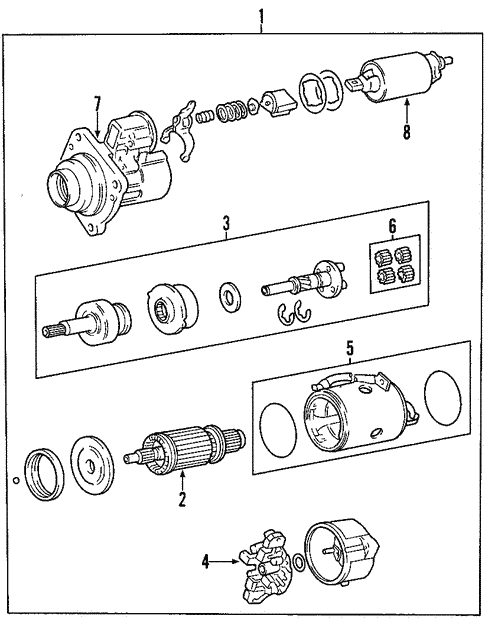 1
7
8
3
6
5
2
4