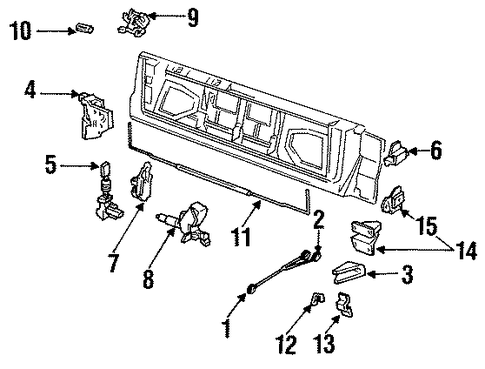 10
9
4
6
5
7
8
11
2
15
14
3
1
12
13