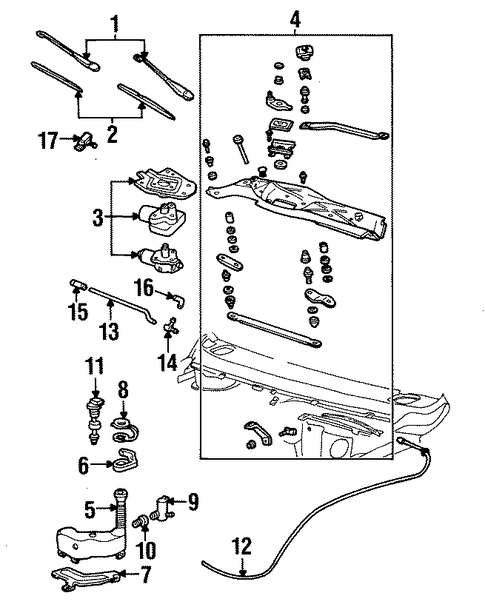 1
4
2
17
3
16
15
13
14
11
8
6
5
9
10
12
7