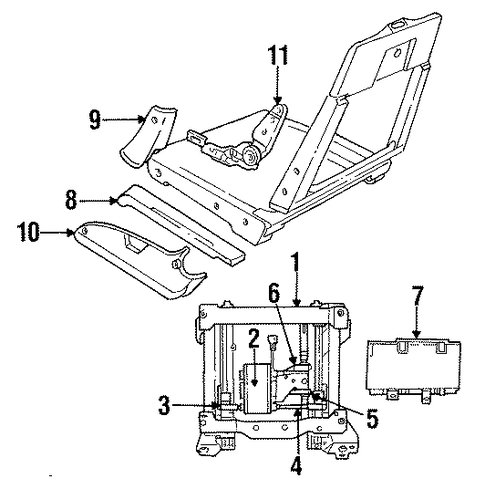 11
9
8
10
1
6
7
2
3
5
4