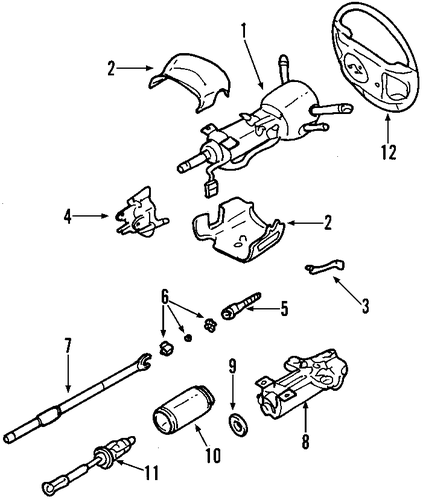 1
2
12
4
2
3
6
5
7
9
8
10
11