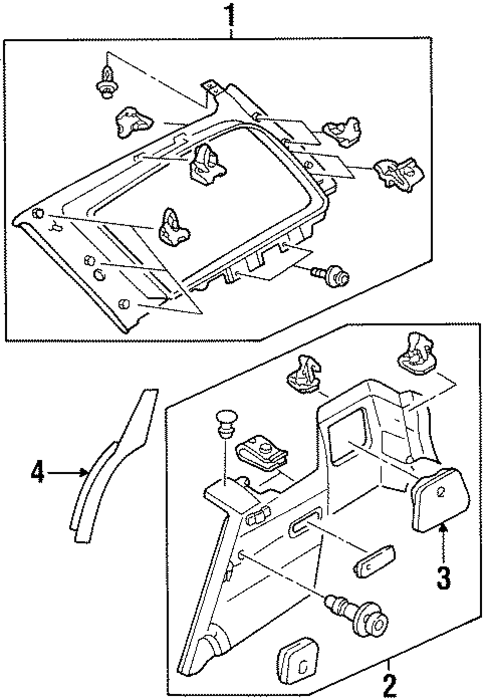 1
4
3
2