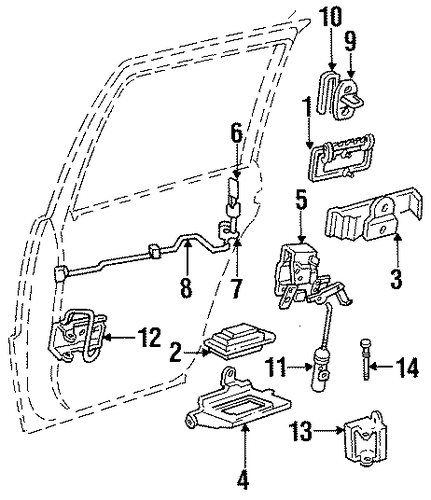 10
9
1
6
5
3
8
7
12
2
11
14
13
4