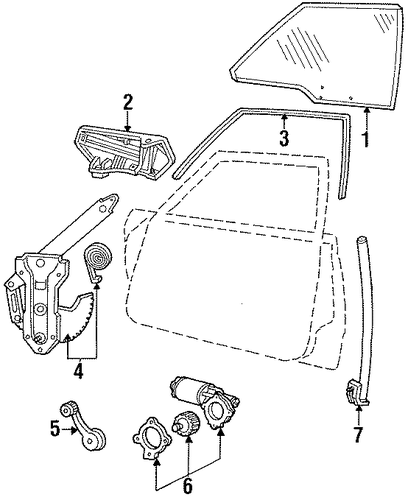 2
3
1
4
5
6
7