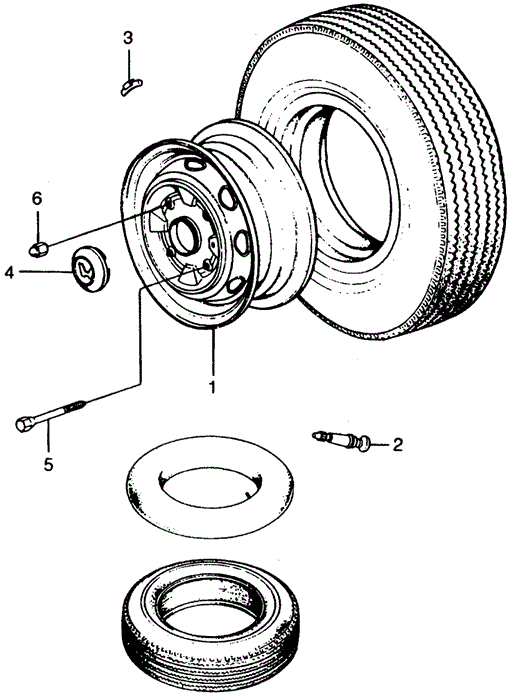 3
6
4
1
5
2