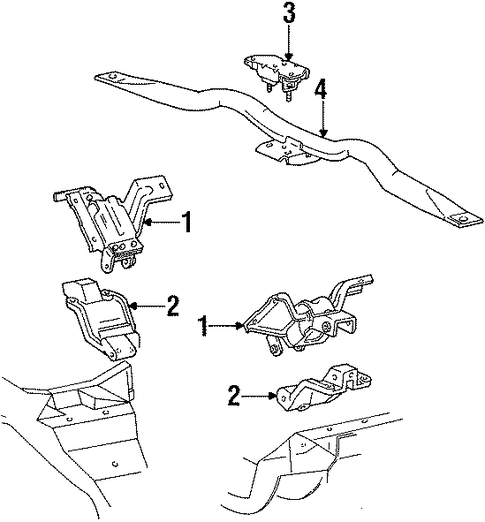 3
4
1
2
1
2