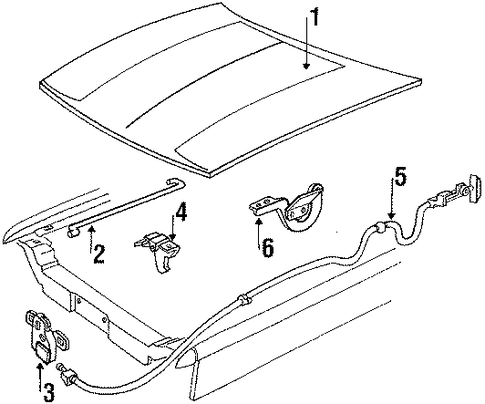 1
5
4
2
6
3