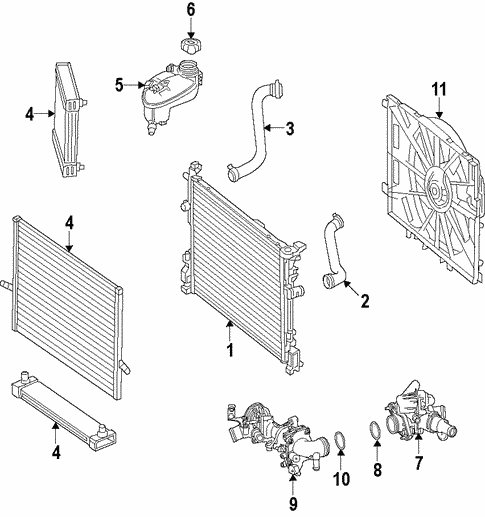 6
5
4
3
11
4
2
1
4
10
8
7
9