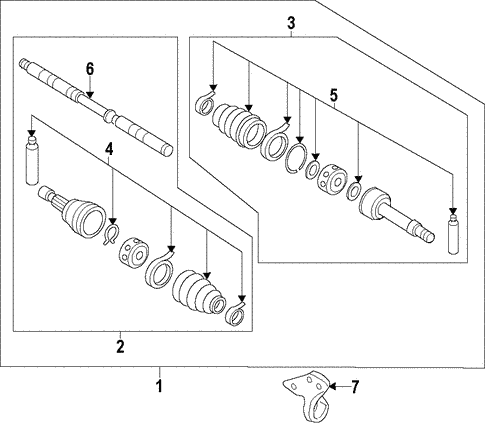 3
6
5
4
2
1
7