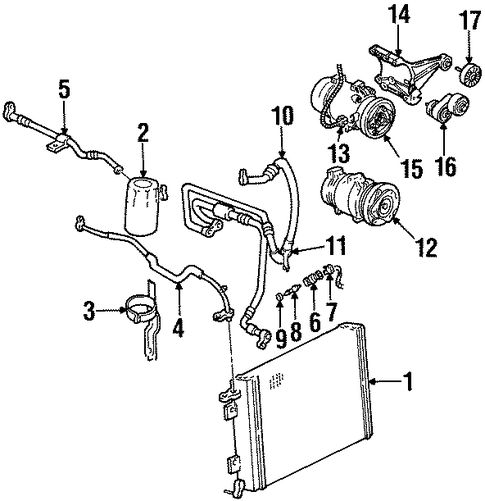 14
17
5
10
2
13
15
16
12
11
3
4
9
8
6
7
1