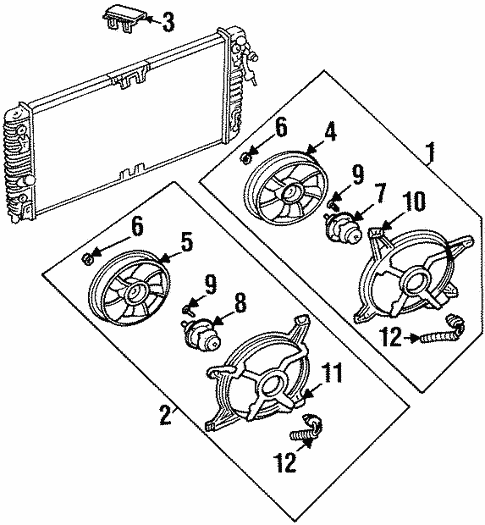 3
6
4
1
9
7
10
6
5
9
8
12
11
2
12