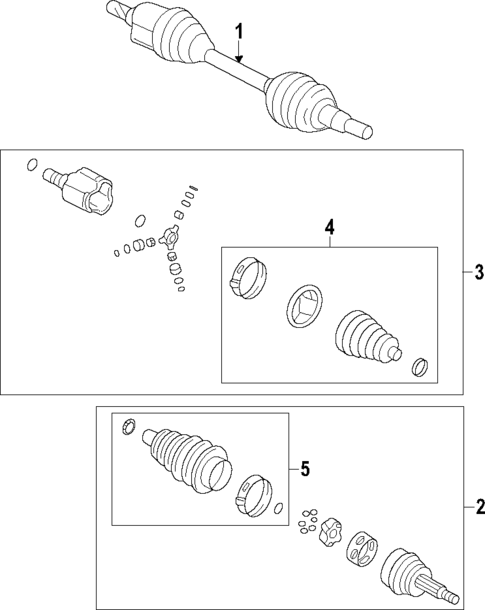 1
4
3
5
2