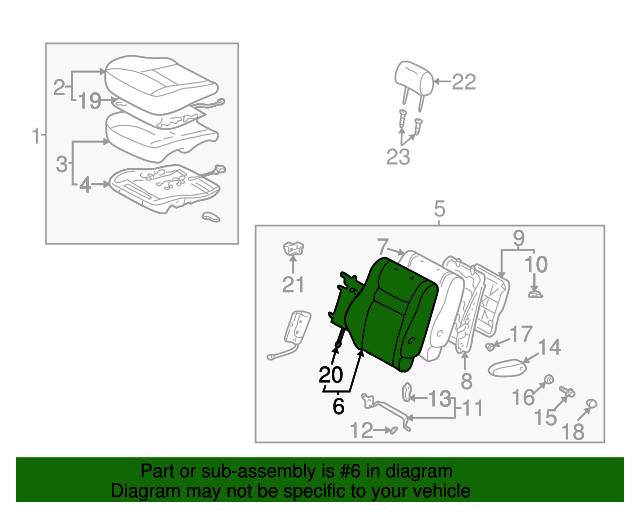 1
2
19
3
4
22
23
5
7
9
10
21
17
14
20
6
8
13
11
16
15
18
12

Part or sub-assembly is #6 in diagram
Diagram may not be specific to your vehicle