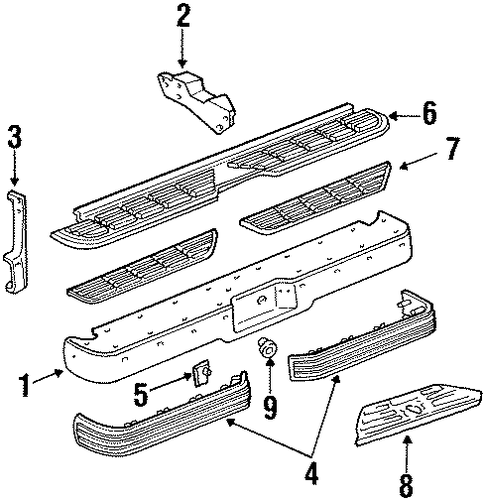 2
6
3
7
1
5
9
4
8