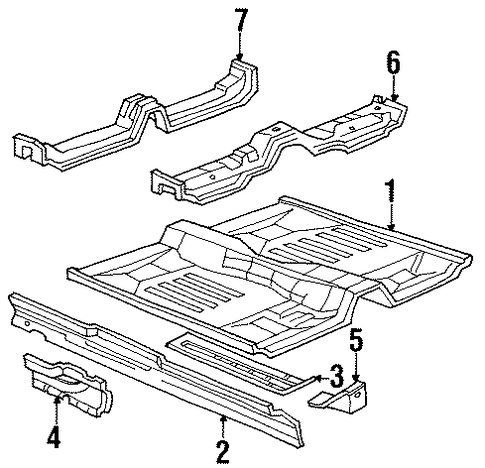 7
6
1
5
3
4
2