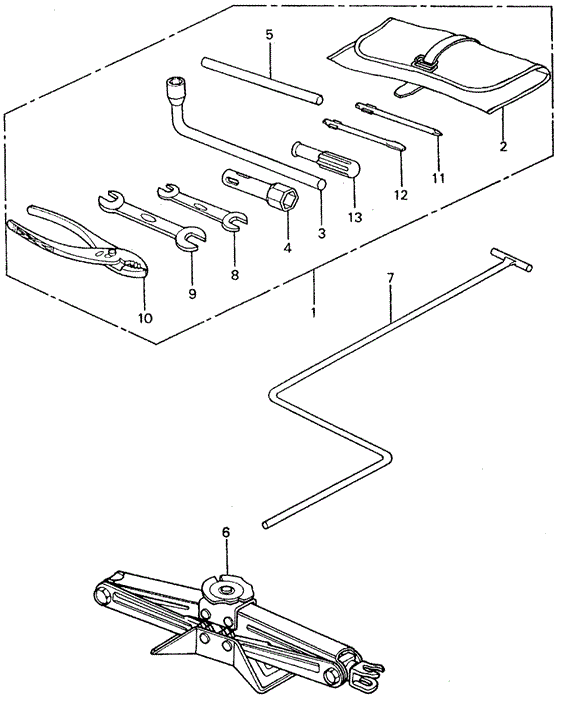 5
2
11
12
13
3
4
8
9
10
1
7
6