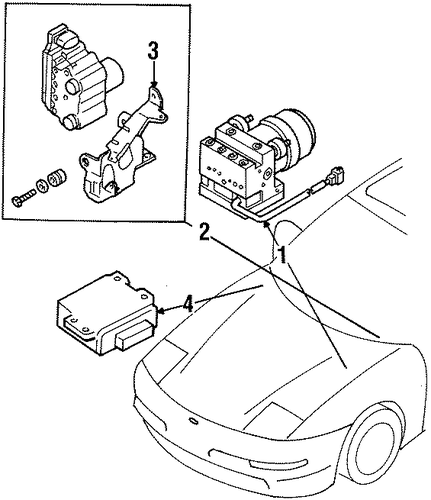 3
2
1
4