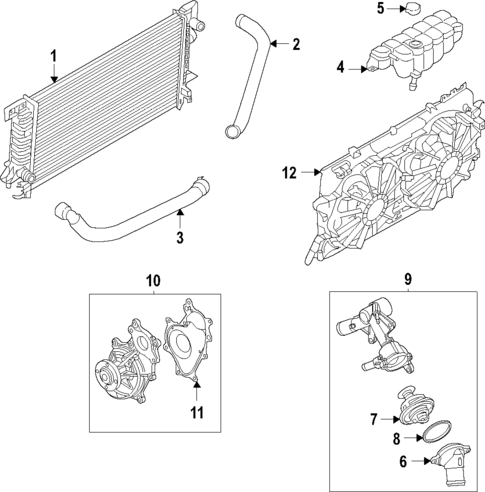 1
2
5
4
12
3
10
9
11
7
8
6