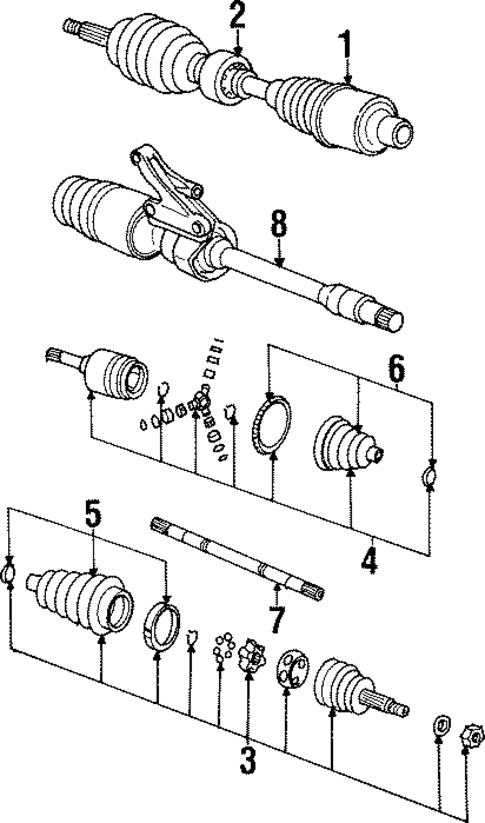 2
1
8
6
4
5
7
3