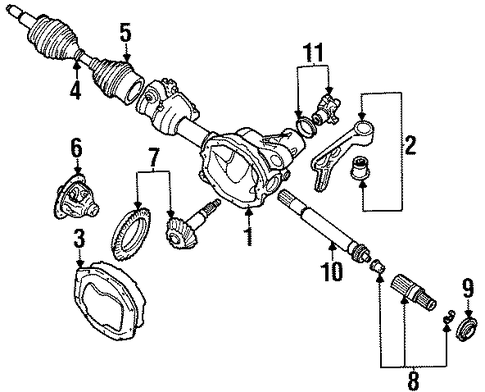 5
4
11
2
6
7
1
3
10
9
8