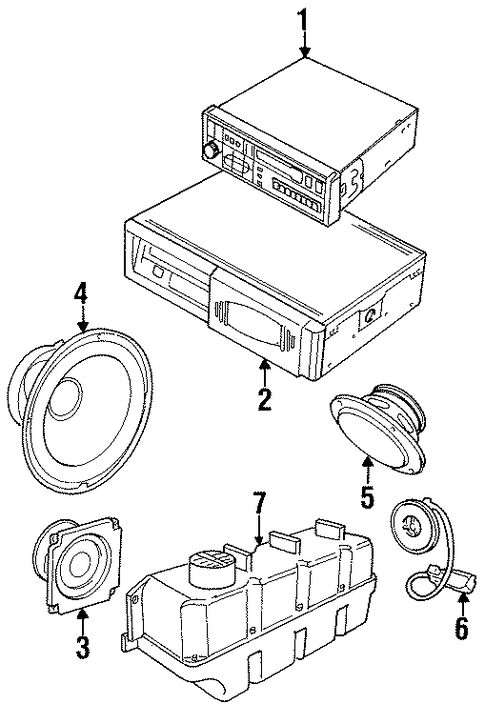 1
4
2
5
7
3
6