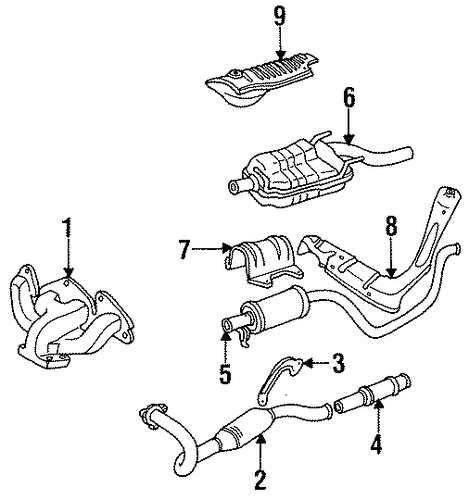 9
6
1
7
8
5
3
4
2