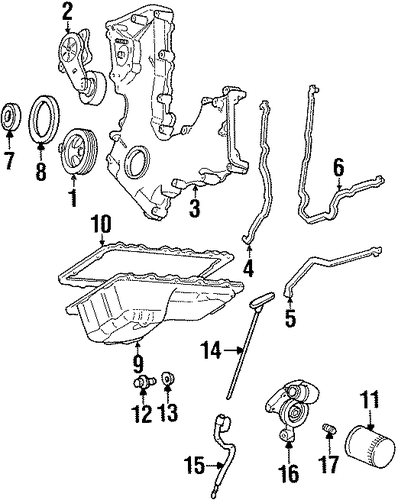 2
7
8
1
3
6
4
10
5
9
14
12
13
11
15
16
17