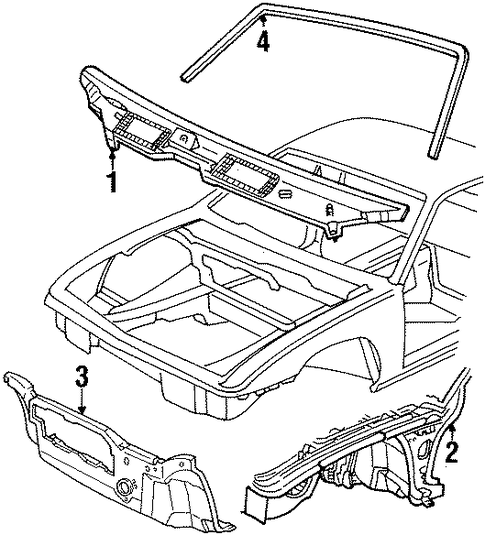 4
1
3
2