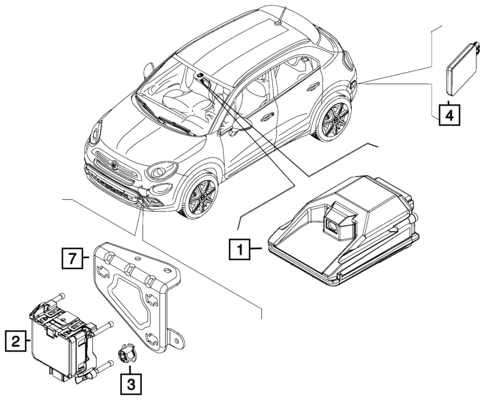 4
1
7
2
3