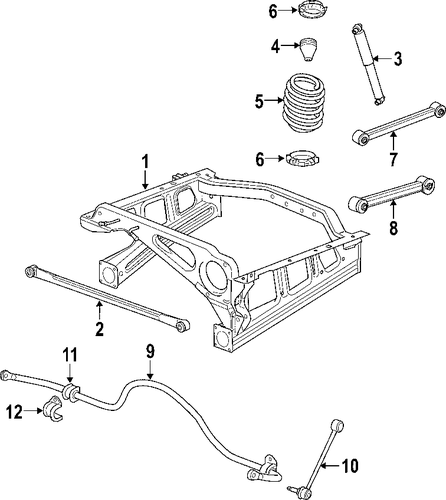 6
4
3
5
6
7
1
8
2
11
9
12
10