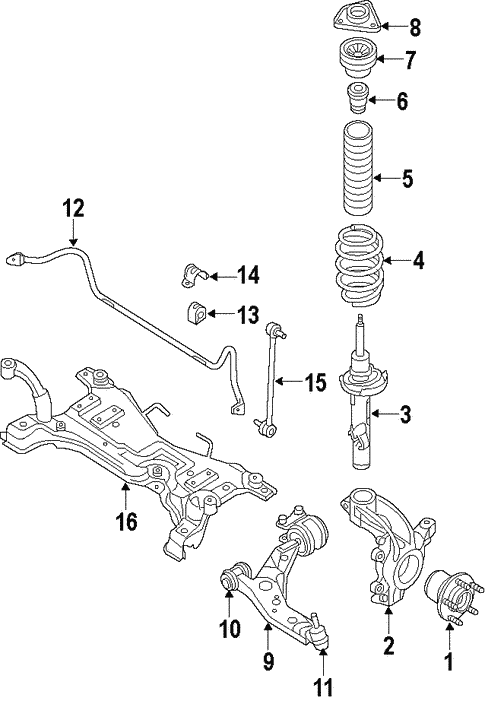 8
7
6
5
12
4
14
13
15
3
16
10
9
11
2
1