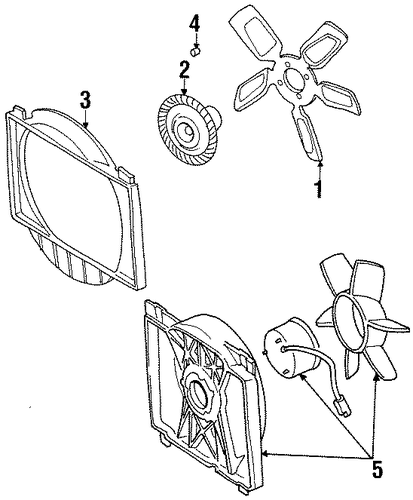 4
2
3
1
5