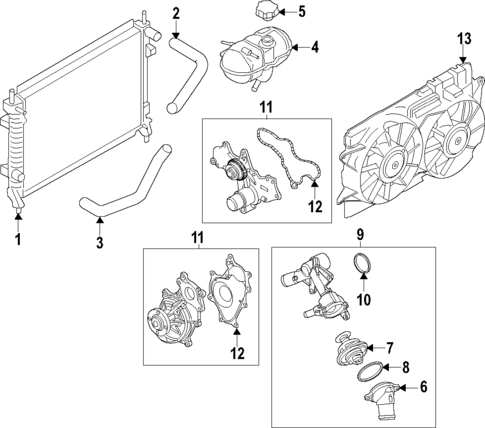 2
5
4
13
11
12
1
3
11
9
10
12
7
8
6