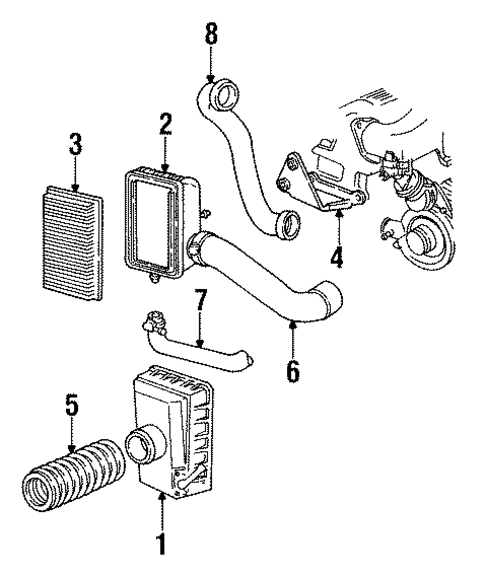 8

2

3

4

7

6

5

1