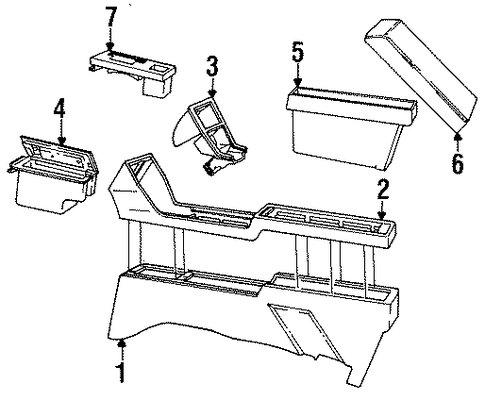 7
3
5
4
6
2
1