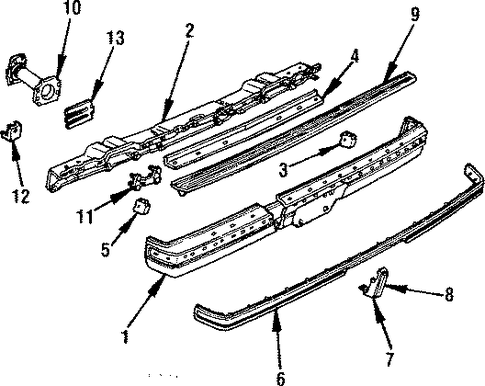 10
13
2
9
4
12
3
11
5
8
1
7
6