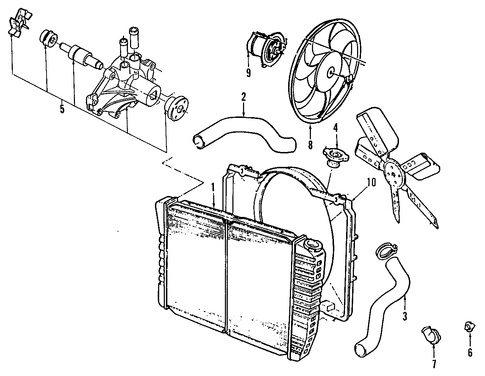 5
9
2
8
4
1
10
3
7
6