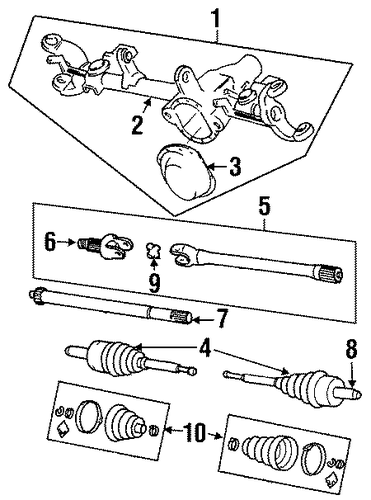 1
2
3
5
6
9
7
4
8
10