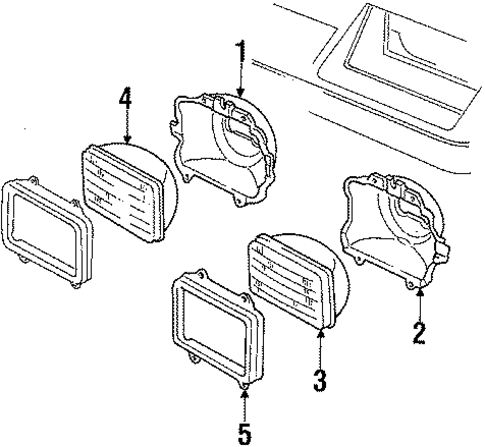 1
4
2
3
5