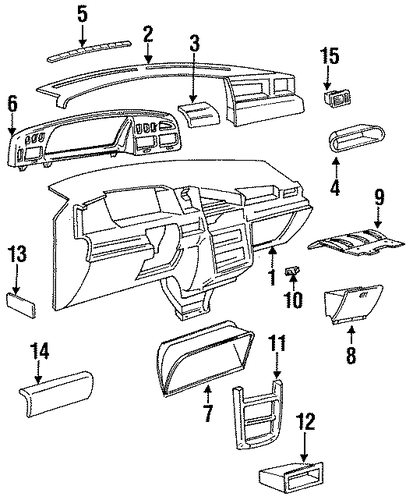 5
2
3
15
6
4
9
13
1
10
8
14
11
7
12