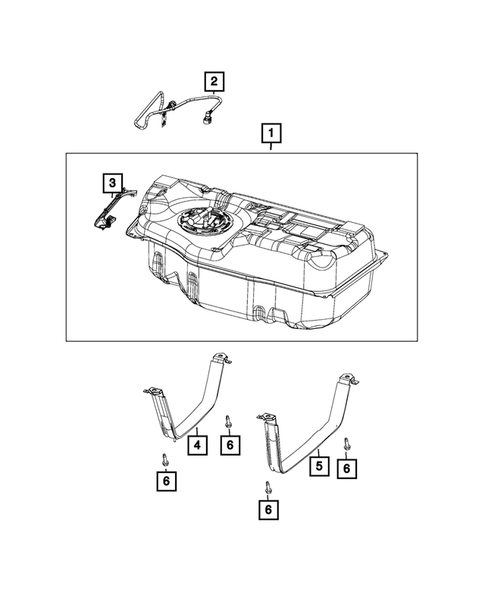 2
1
3
4
6
6
5
6
6