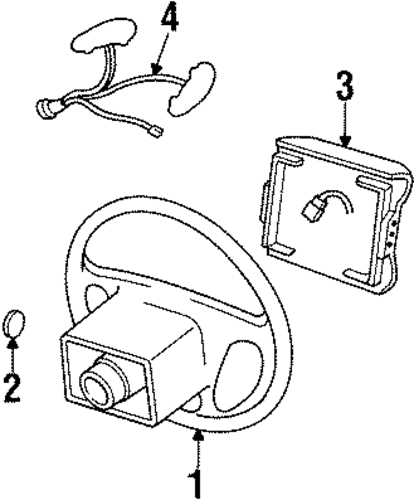 4
3
2
1