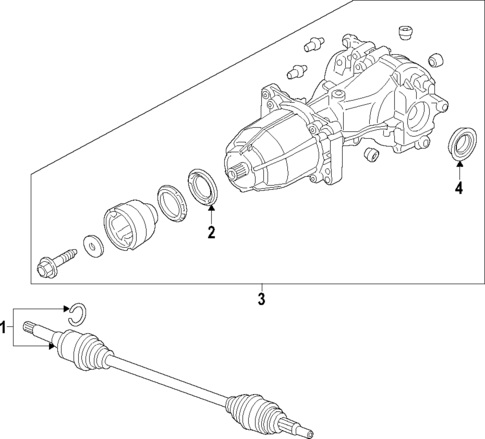 4
2
3
1