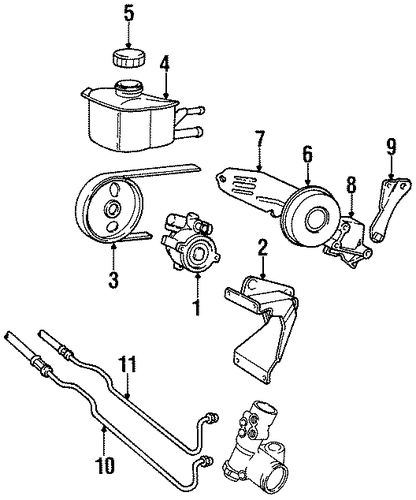 5
4
7
6
9
8
3
1
2
11
10