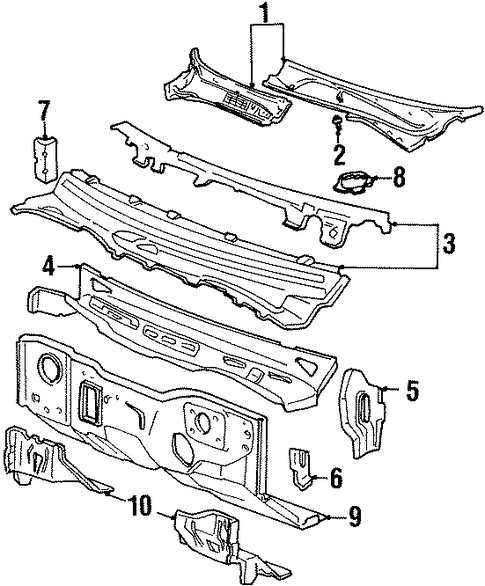 1
7
2
8
3
4
5
6
10
9